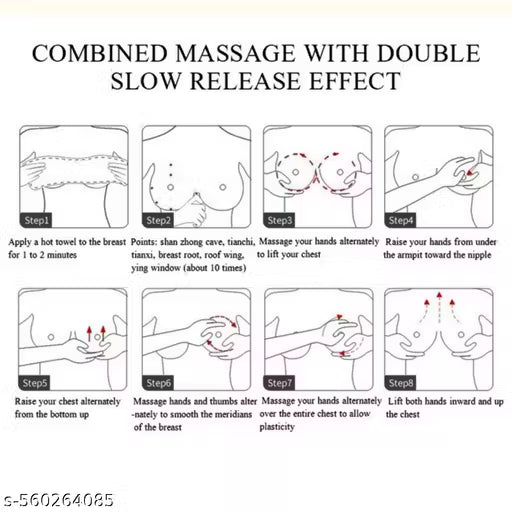 COMBINED MASSAGE WITH DOUBLE SLOW RELEASE EFFECT

Step1
Apply a hot towel to the breast for 1 to 2 minutes

Step2
Points: shan zhong cave, tianchi, tianxi, breast root, roof wing, ying window (about 10 times)

Step3
Massage your hands alternately to lift your chest

Step4
Raise your hands from under the armpit toward the nipple

Step5
Raise your chest alternately from the bottom up

Step6
Massage hands and thumbs alter -nately to smooth the meridians of the breast

Step7
Massage your hands alternately over the entire chest to allow plasticity

Step8
Lift both hands inward and up the chest

s-560264085